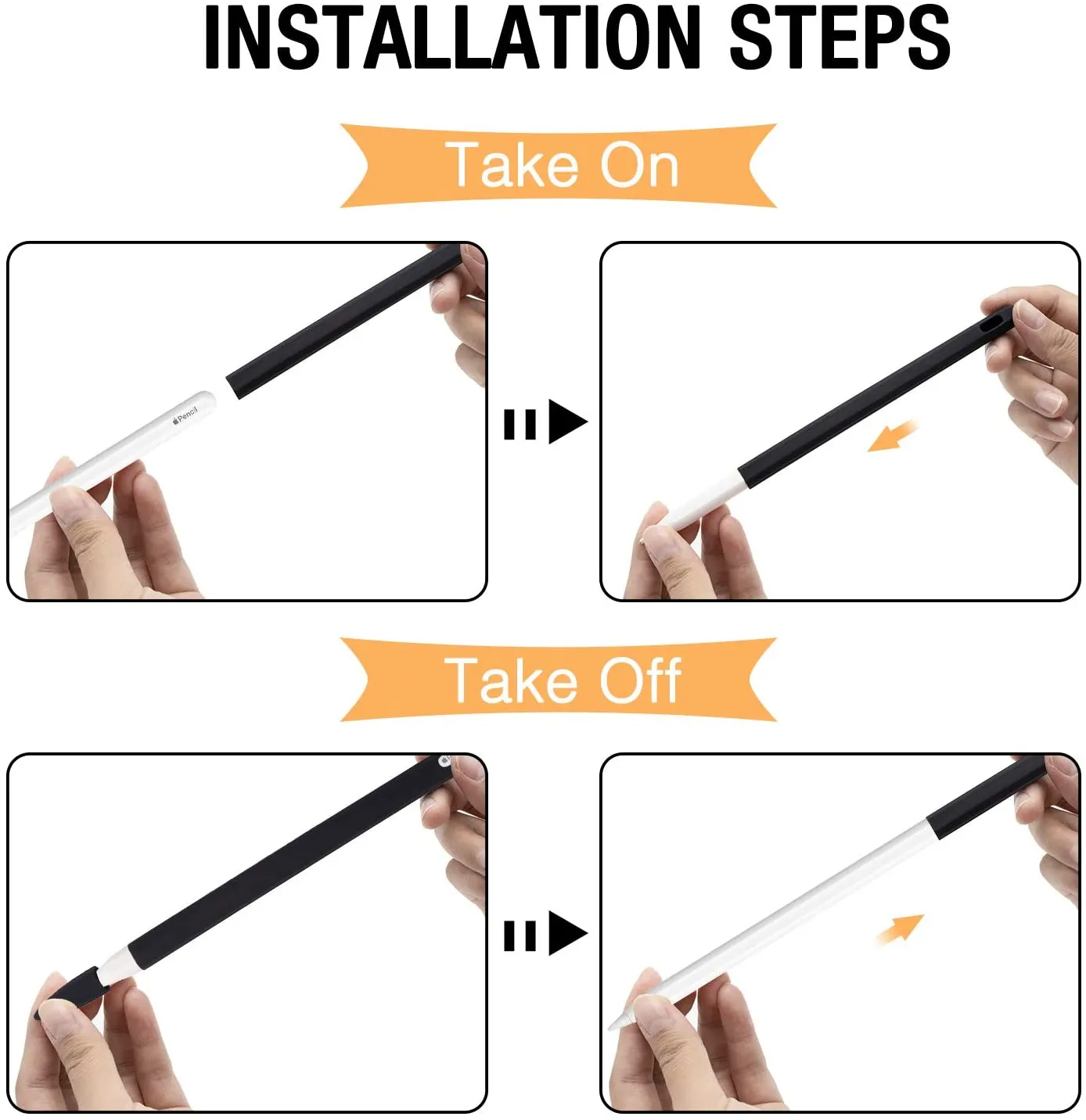 INSTALLATION STEPS

Take On

Pencil

Take Off